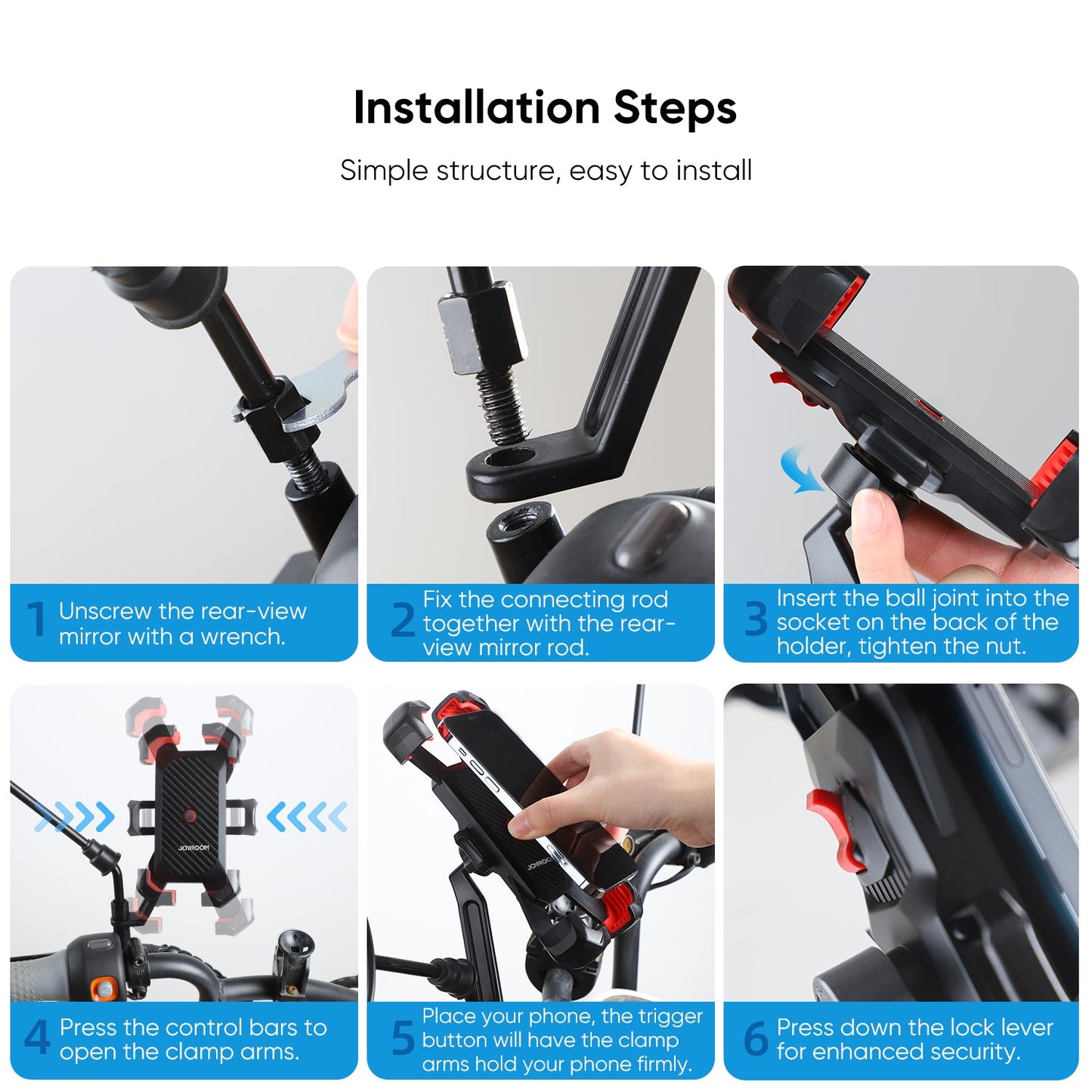 Installation Steps

Simple structure, easy to install

1 Unscrew the rear-view mirror with a wrench.

2 Fix the connecting rod together with the rear-view mirror rod.

3 Insert the ball joint into the socket on the back of the holder, tighten the nut.

JOYROOM

4 Press the control bars to open the clamp arms.

JOYROOM

5 Place your phone, the trigger button will have the clamp arms hold your phone firmly.

6 Press down the lock lever for enhanced security.