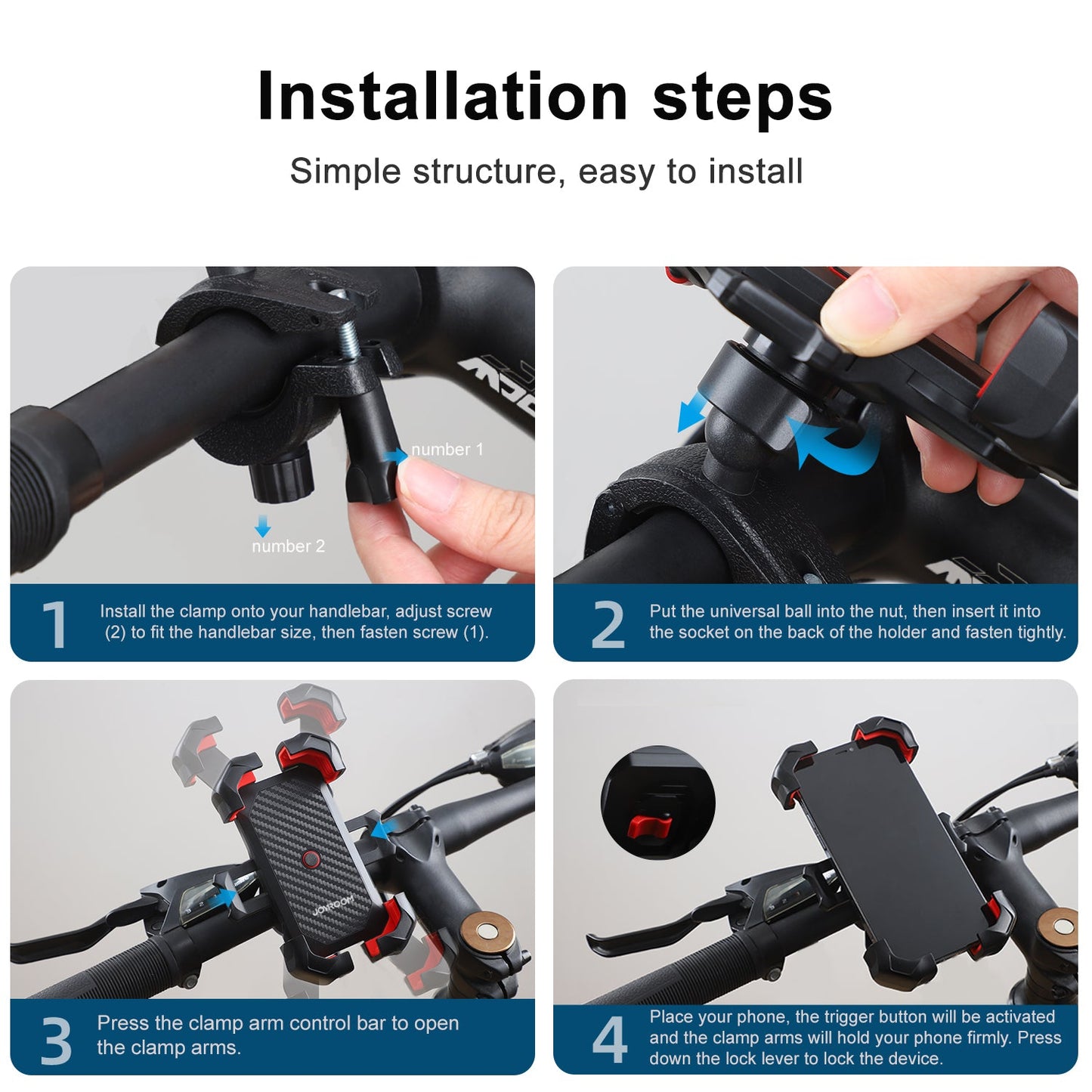 Installation steps

Simple structure, easy to install

number 1

number 2

1 Install the clamp onto your handlebar, adjust screw (2) to fit the handlebar size, then fasten screw (1).

2 Put the universal ball into the nut, then insert it into the socket on the back of the holder and fasten tightly.

JOYROOM

3 Press the clamp arm control bar to open the clamp arms.

4 Place your phone, the trigger button will be activated and the clamp arms will hold your phone firmly. Press down the lock lever to lock the device.